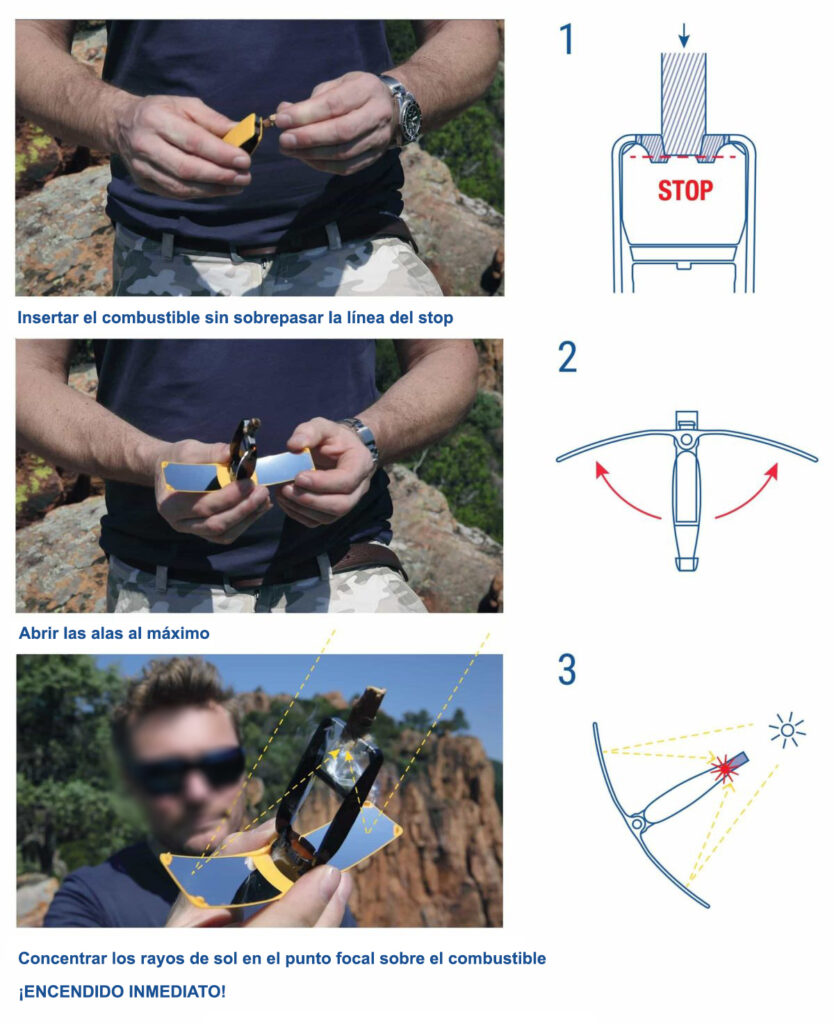 1

STOP

Insertar el combustible sin sobrepasar la línea del stop

2

Abrir las alas al máximo

3

Concentrar los rayos de sol en el punto focal sobre el combustible

¡ENCENDIDO INMEDIATO!